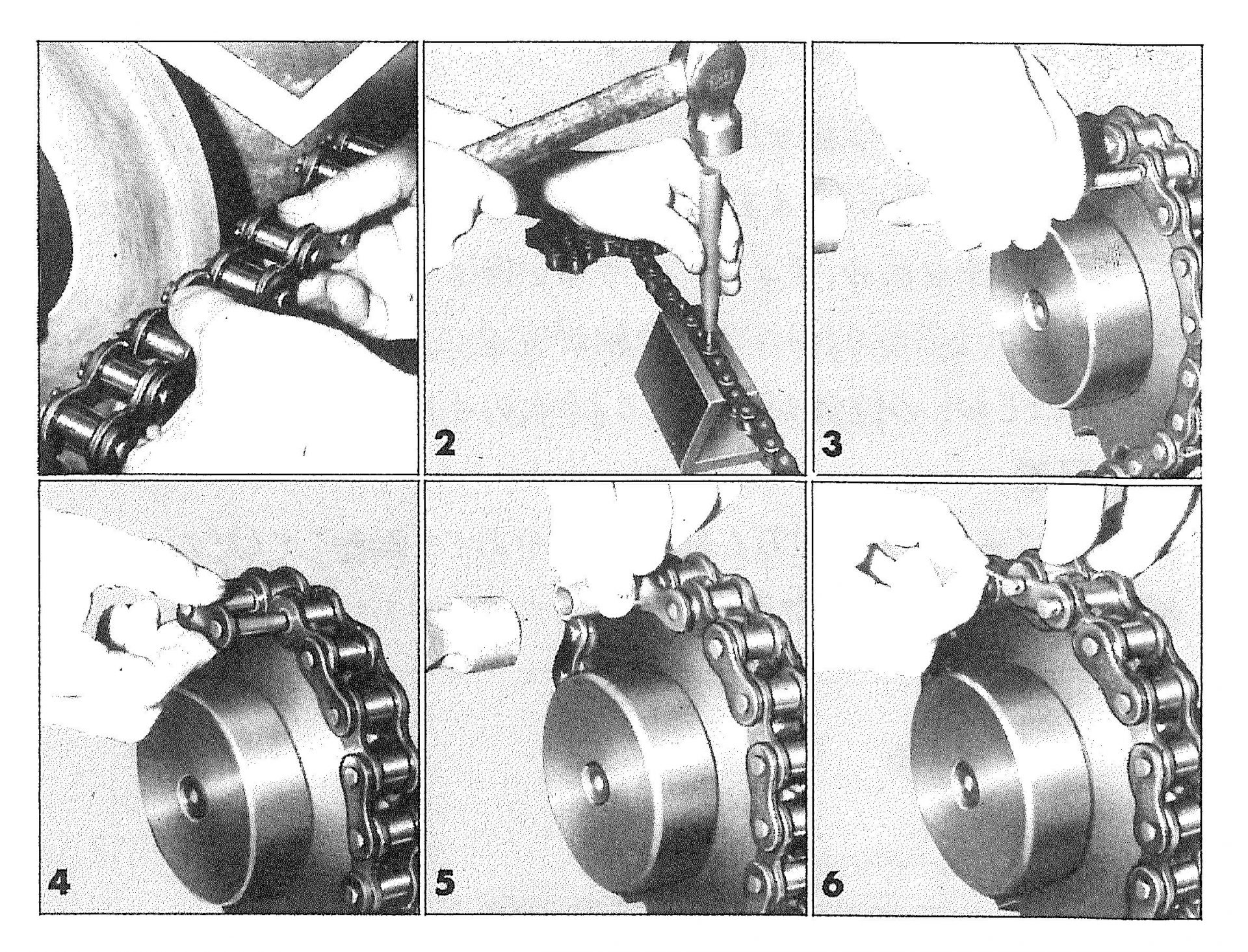 2

3

4

5

6